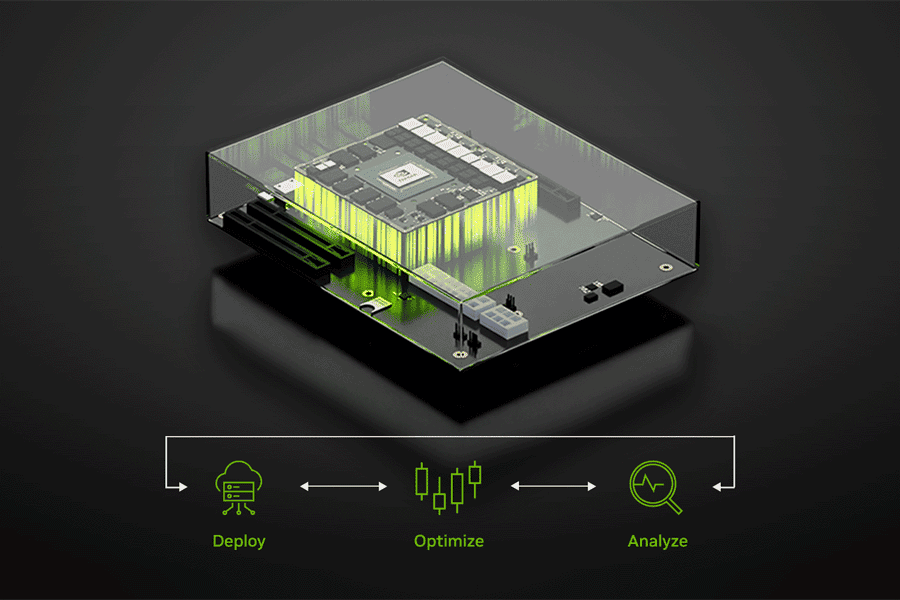 Deploy

Optimize

Analyze