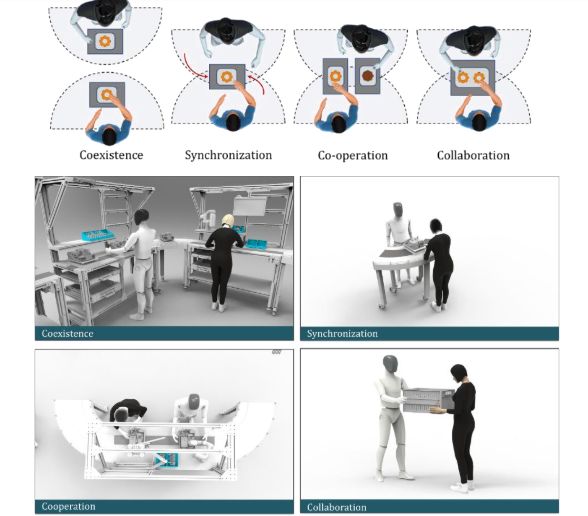 Coexistence Synchronization Co-operation Collaboration

Coexistence

Synchronization

Cooperation

Collaboration